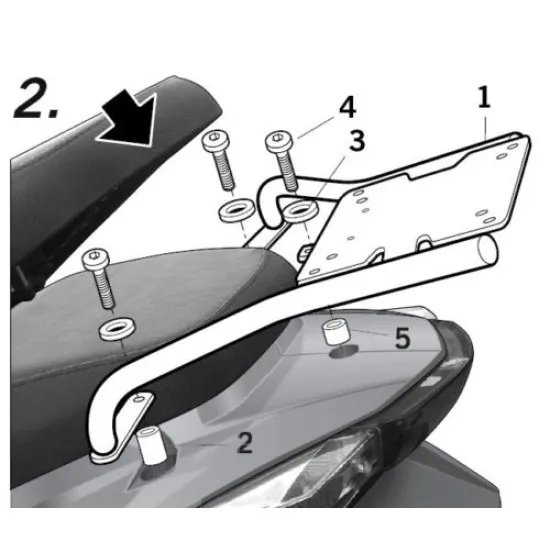 2.

4

1

3

5

2