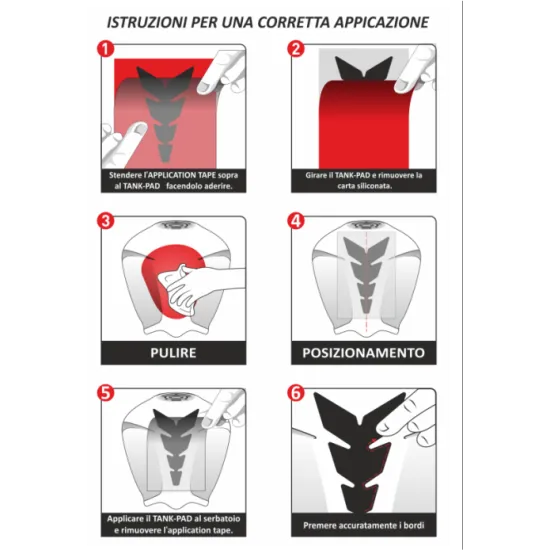 ISTRUZIONI PER UNA CORRETTA APPICAZIONE

1
Stendere l'APPLICATION TAPE sopra al TANK-PAD facendolo aderire.

2
Girare il TANK-PAD e rimuovere la carta siliconata.

3
PULIRE

4
POSIZIONAMENTO

5
Applicare il TANK-PAD al serbatoio e rimuovere l'application tape.

6
Premere accuratamente i bordi