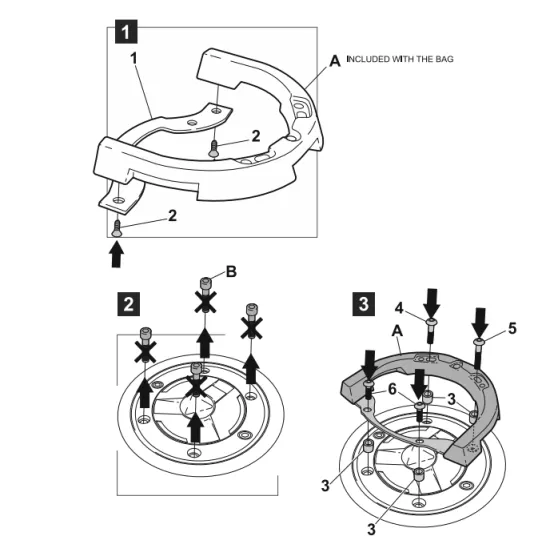 1
1
A INCLUDED WITH THE BAG
2
2

2
B

3
4
5
A
6
3
3
3