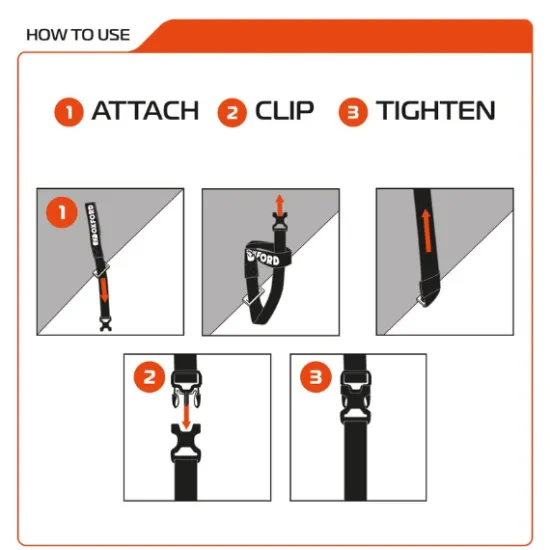 HOW TO USE

1 ATTACH 2 CLIP 3 TIGHTEN

1

OXFORD

OXFORD

2

3